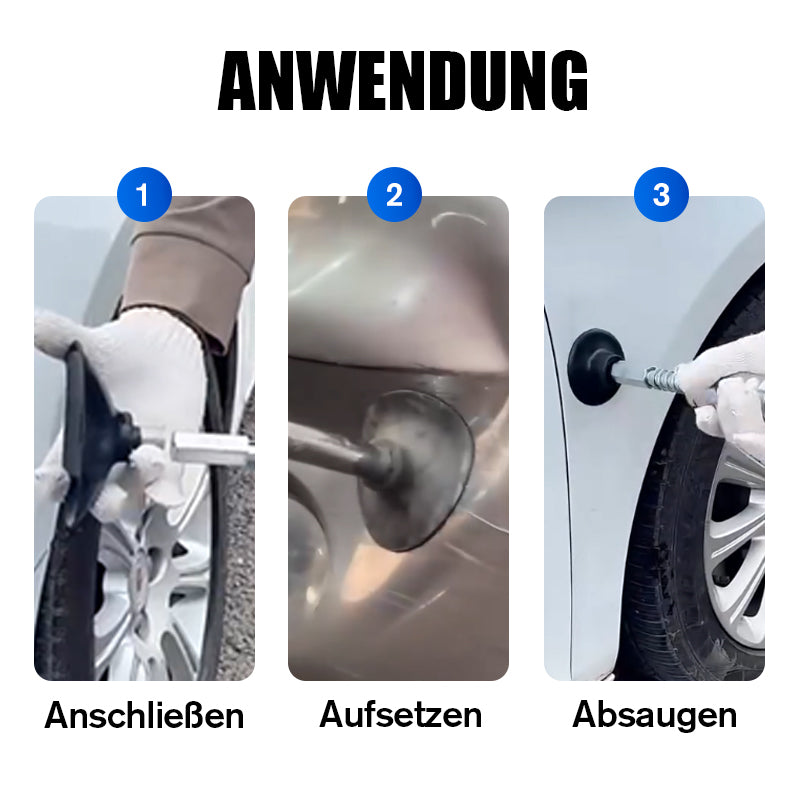 ANWENDUNG

1

Anschließen

2

Aufsetzen

3

Absaugen