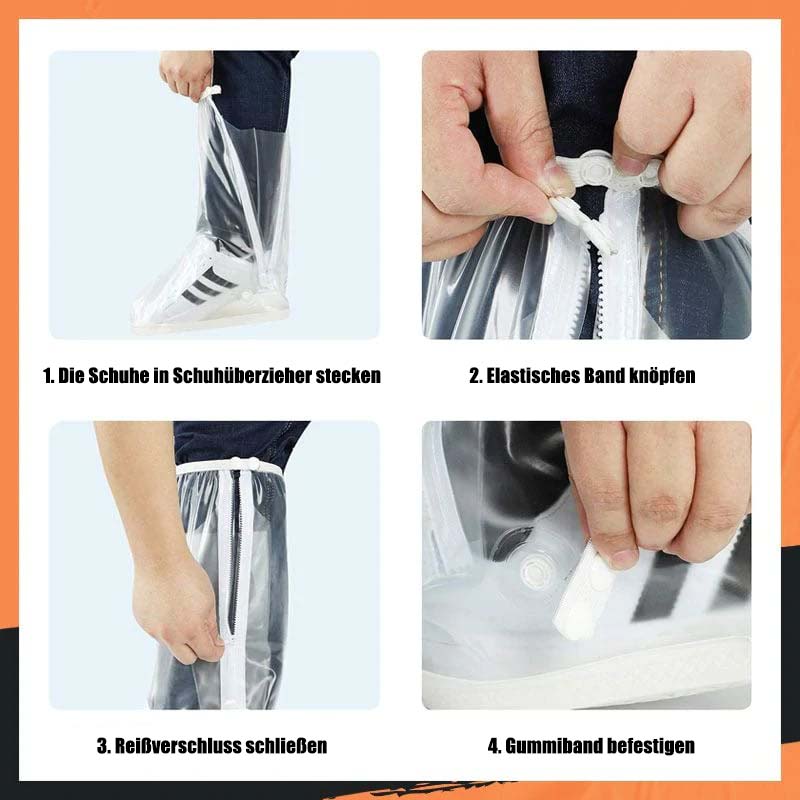 1. Die Schuhe in Schuhüberzieher stecken

2. Elastisches Band knöpfen

3. Reißverschluss schließen

4. Gummiband befestigen