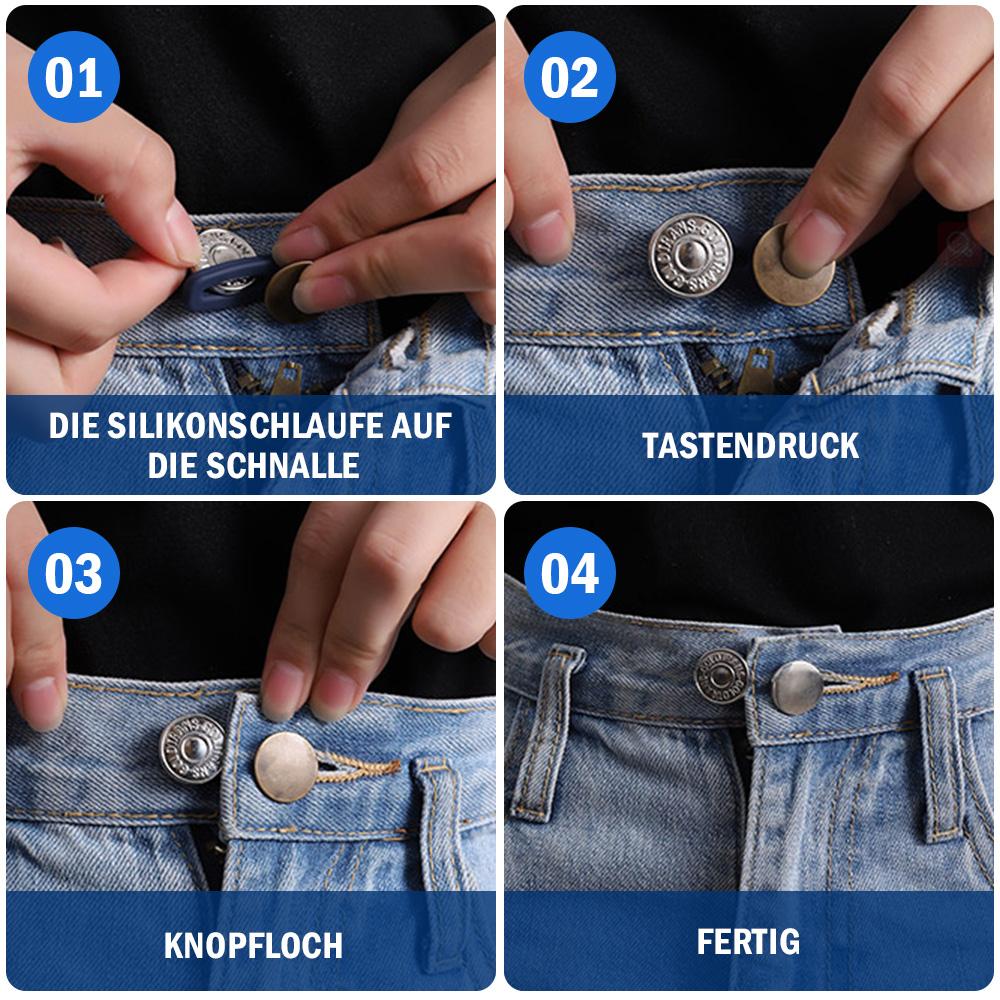 01

DIE SILIKONSCHLAUFE AUF DIE SCHNALLE

02

TASTENDRUCK

03

KNOPFLOCH

04

FERTIG