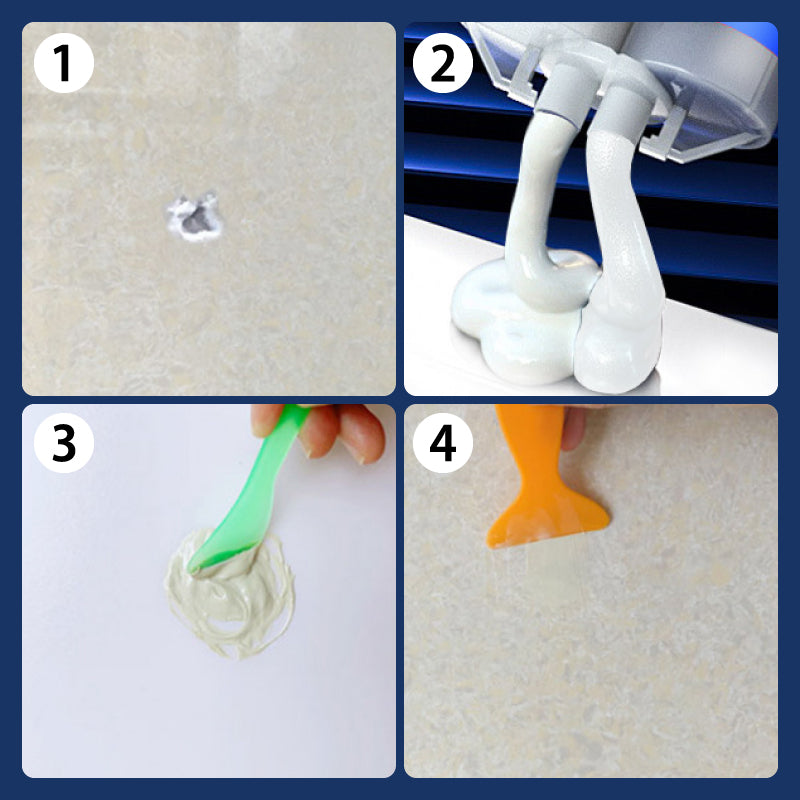 1
2
3
4