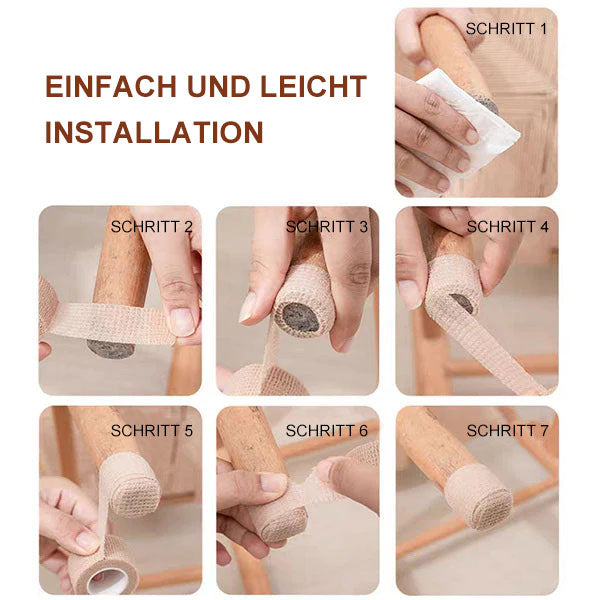 EINFACH UND LEICHT INSTALLATION

SCHRITT 1

SCHRITT 2

SCHRITT 3

SCHRITT 4

SCHRITT 5

SCHRITT 6

SCHRITT 7