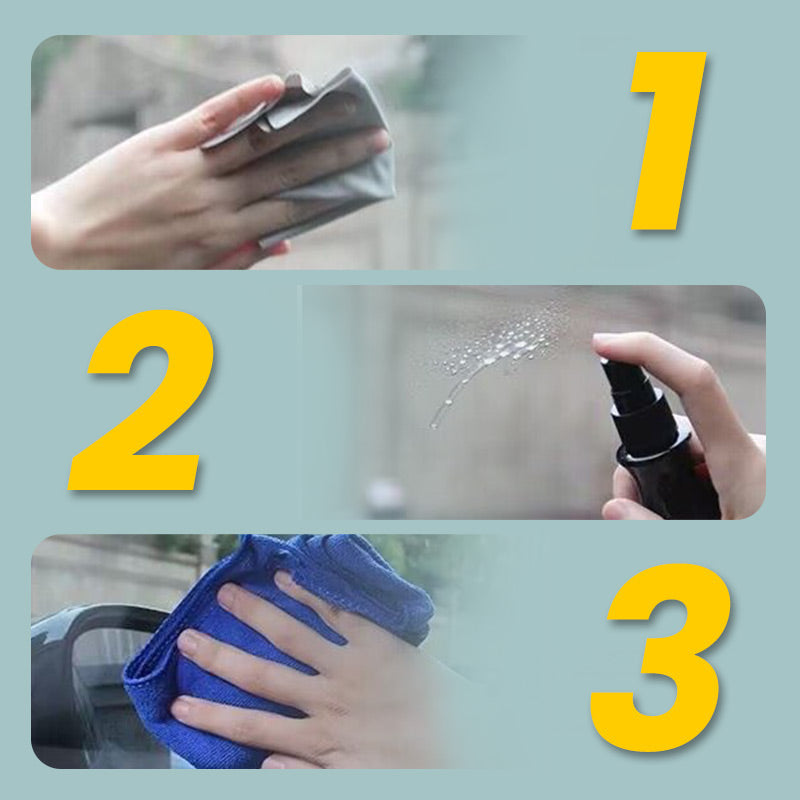 1

2

3