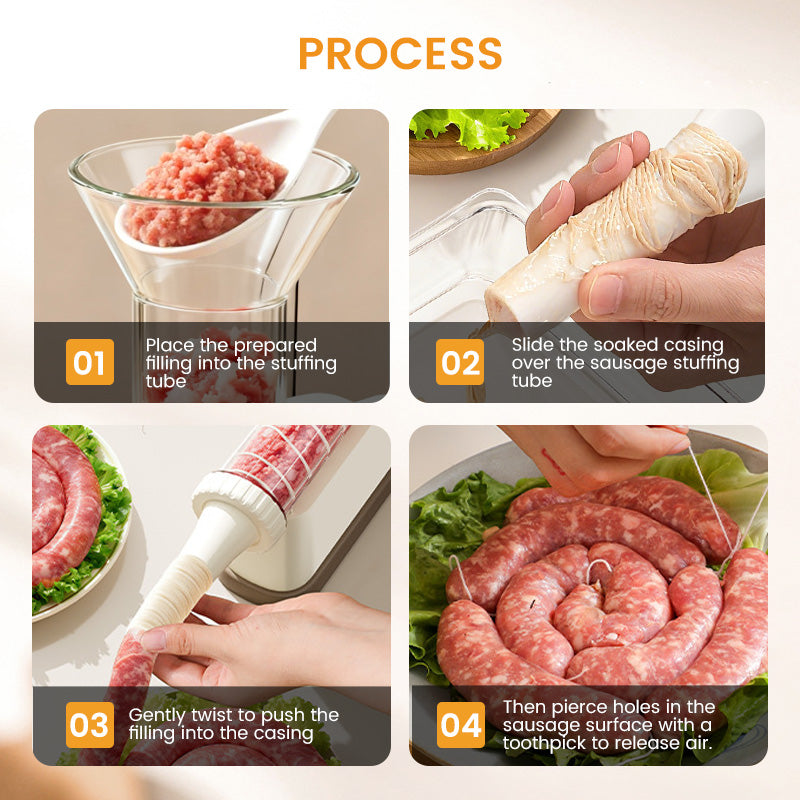 PROCESS

01 Place the prepared filling into the stuffing tube

02 Slide the soaked casing over the sausage stuffing tube

03 Gently twist to push the filling into the casing

04 Then pierce holes in the sausage surface with a toothpick to release air.