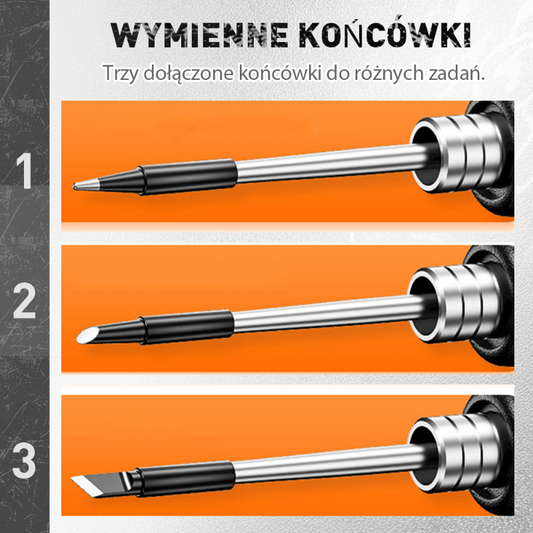 WYMIENNE KOŃCÓWKI
Trzy dołączone końcówki do różnych zadań.

1

2

3