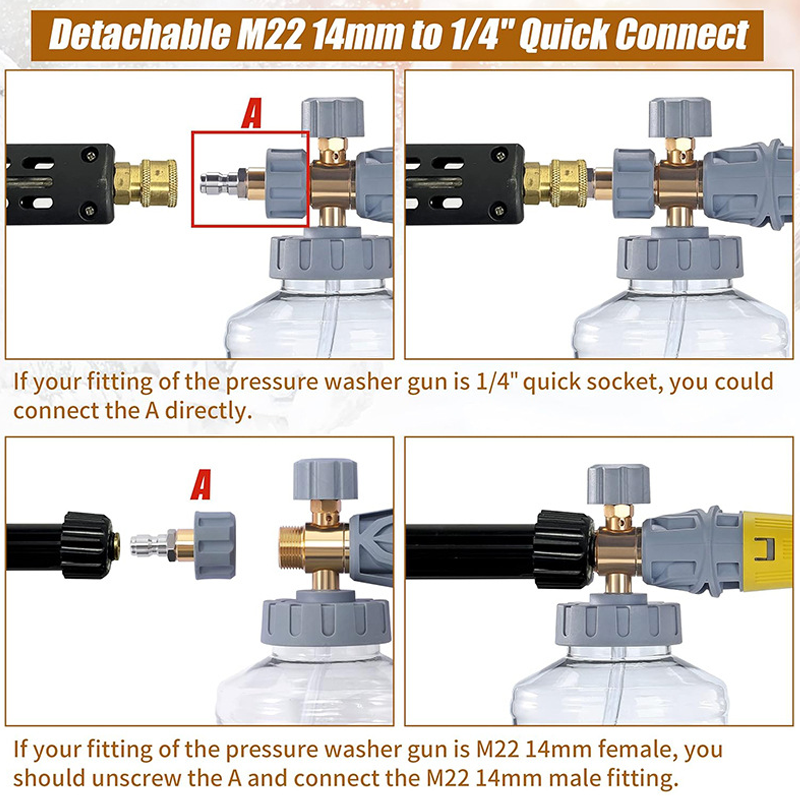 Detachable M22 14mm to 1/4" Quick Connect

A

If your fitting of the pressure washer gun is 1/4" quick socket, you could connect the A directly.

A

If your fitting of the pressure washer gun is M22 14mm female, you should unscrew the A and connect the M22 14mm male fitting.